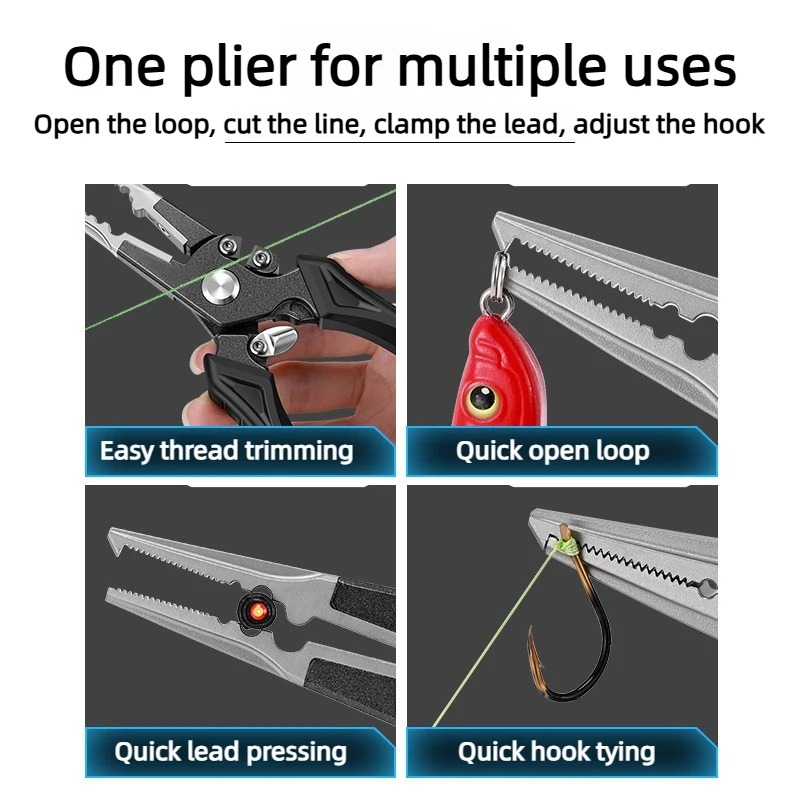 One plier for multiple uses

Open the loop, cut the line, clamp the lead, adjust the hook

Easy thread trimming

Quick open loop

Quick lead pressing

Quick hook tying